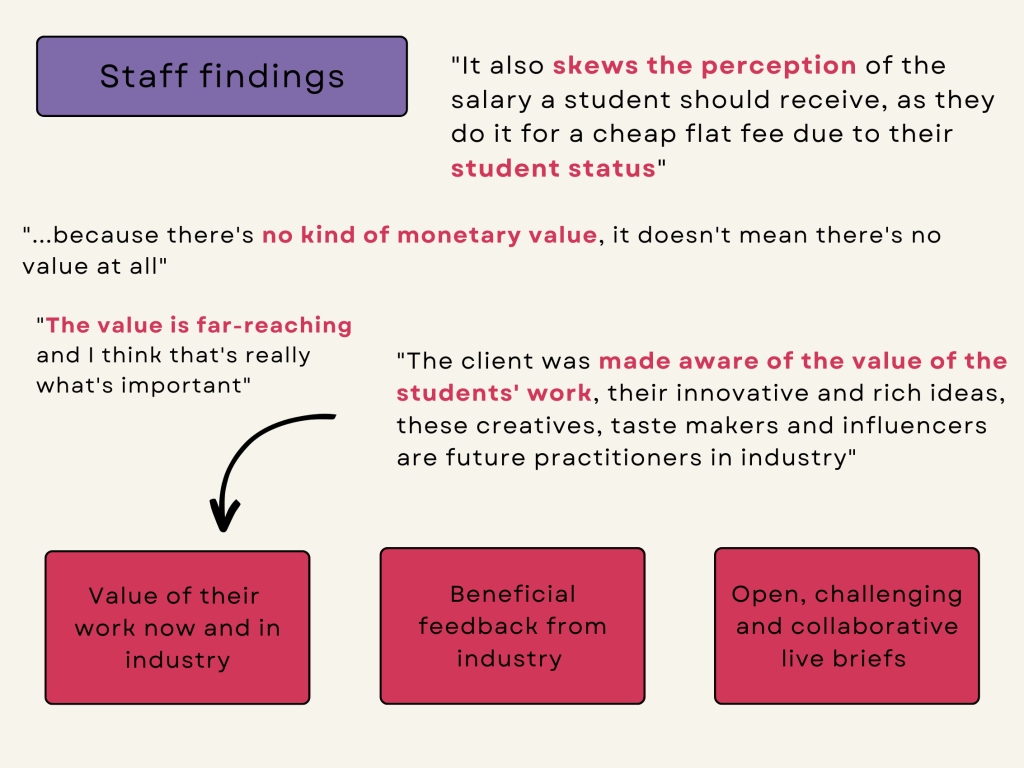 Staff findings

"It also skews the perception of the salary a student should receive, as they do it for a cheap flat fee due to their student status"

"...because there's no kind of monetary value, it doesn't mean there's no value at all"

"The value is far-reaching and I think that's really what's important"

"The client was made aware of the value of the students' work, their innovative and rich ideas, these creatives, taste makers and influencers are future practitioners in industry"

Value of their work now and in industry

Beneficial feedback from industry

Open, challenging and collaborative live briefs